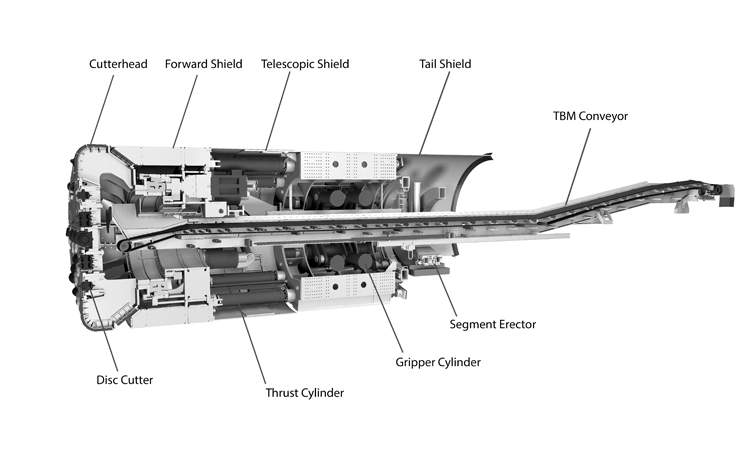 Cutterhead
Forward Shield
Telescopic Shield
Tail Shield
TBM Conveyor
Segment Erector
Gripper Cylinder
Disc Cutter
Thrust Cylinder