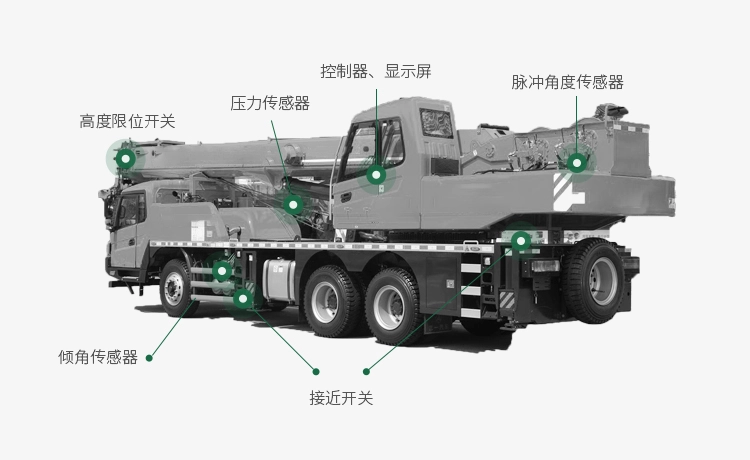 控制器、显示屏

脉冲角度传感器

压力传感器

高度限位开关

倾角传感器

接近开关