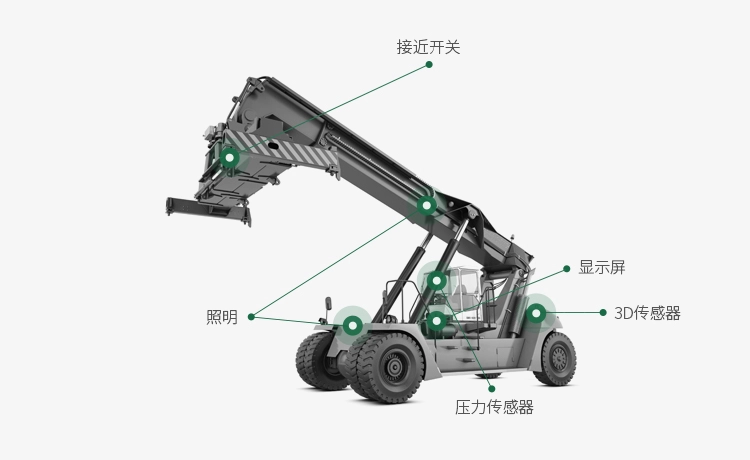 接近开关

显示屏

照明

3D传感器

压力传感器