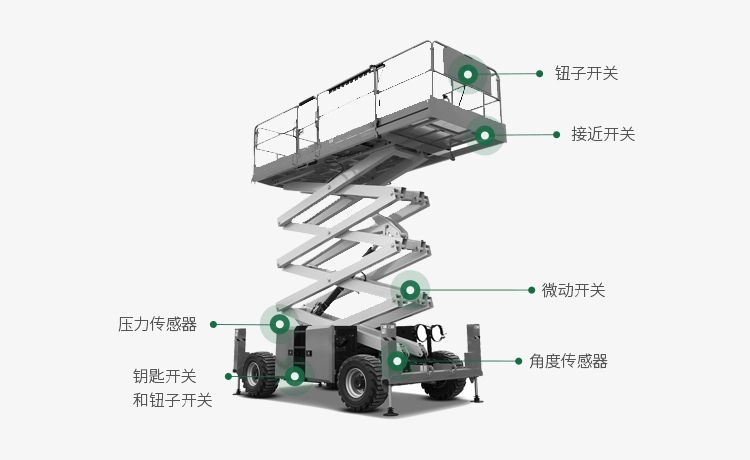 钮子开关

接近开关

微动开关

压力传感器

角度传感器

钥匙开关
和钮子开关